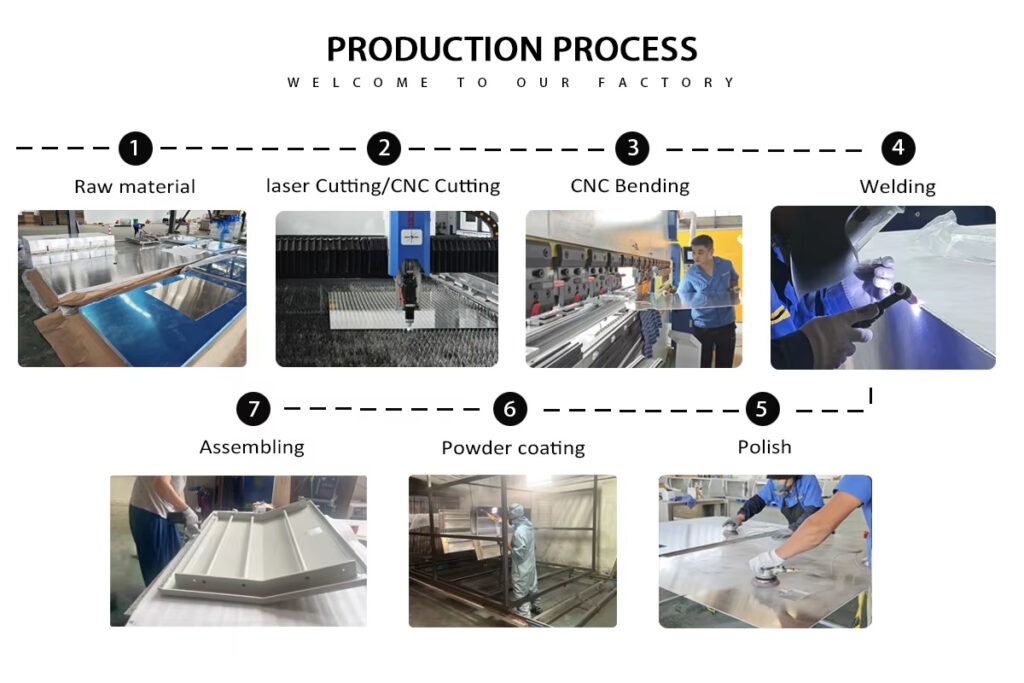 PRODUCTION PROCESS
WELCOME TO OUR FACTORY

1
Raw material

2
laser Cutting/CNC Cutting

3
CNC Bending

4
Welding

7
Assembling

6
Powder coating

5
Polish